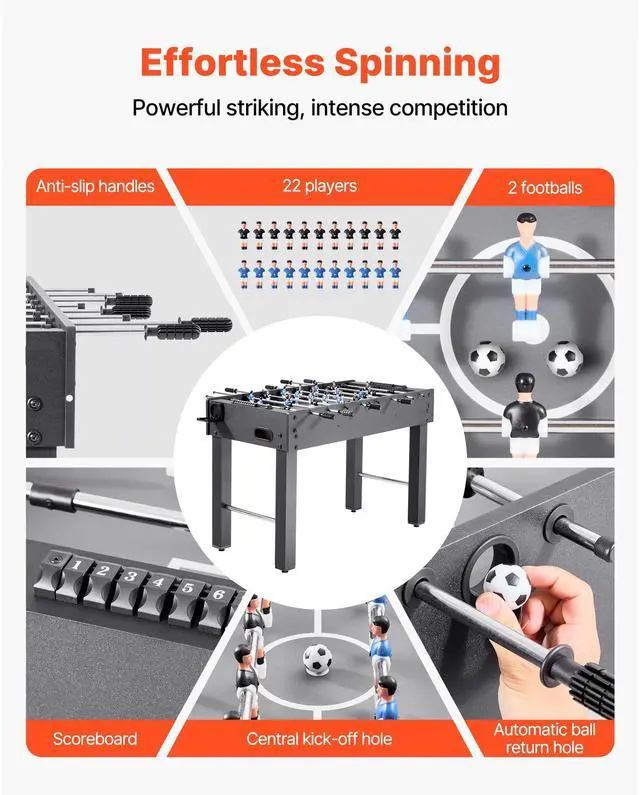 Effortless Spinning

Powerful striking, intense competition

Anti-slip handles

22 players

2 footballs

1 2 3 4 5 6

Scoreboard

Central kick-off hole

Automatic ball return hole