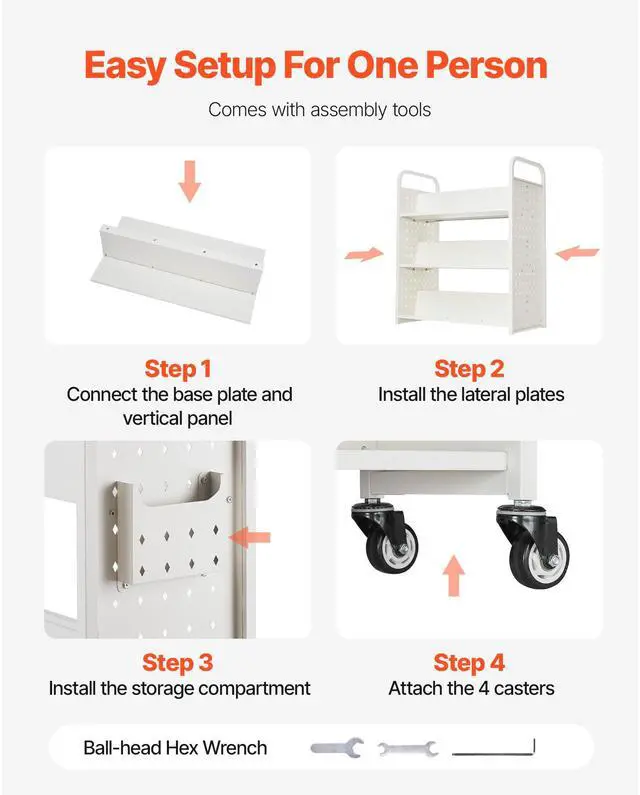 Easy Setup For One Person

Comes with assembly tools

Step 1
Connect the base plate and vertical panel

Step 2
Install the lateral plates

Step 3
Install the storage compartment

Step 4
Attach the 4 casters

Ball-head Hex Wrench