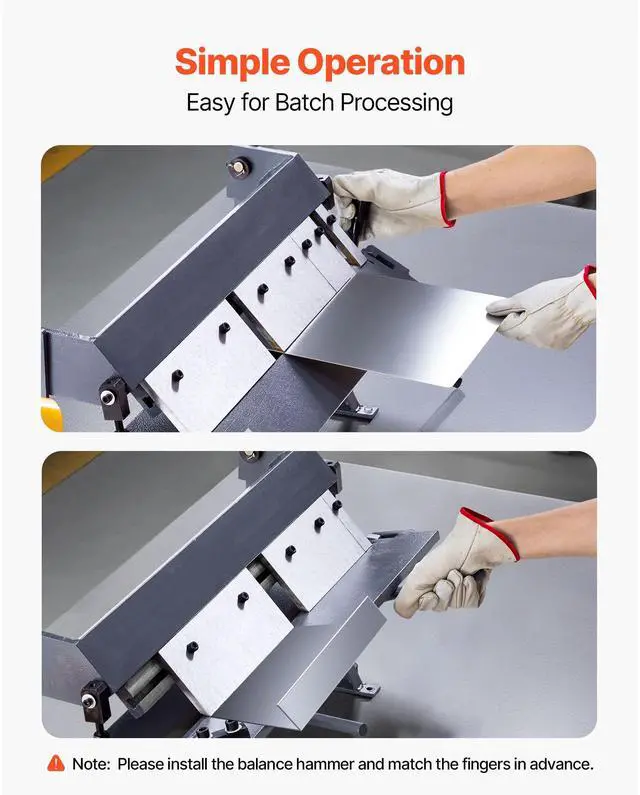 Simple Operation
Easy for Batch Processing

Note: Please install the balance hammer and match the fingers in advance.