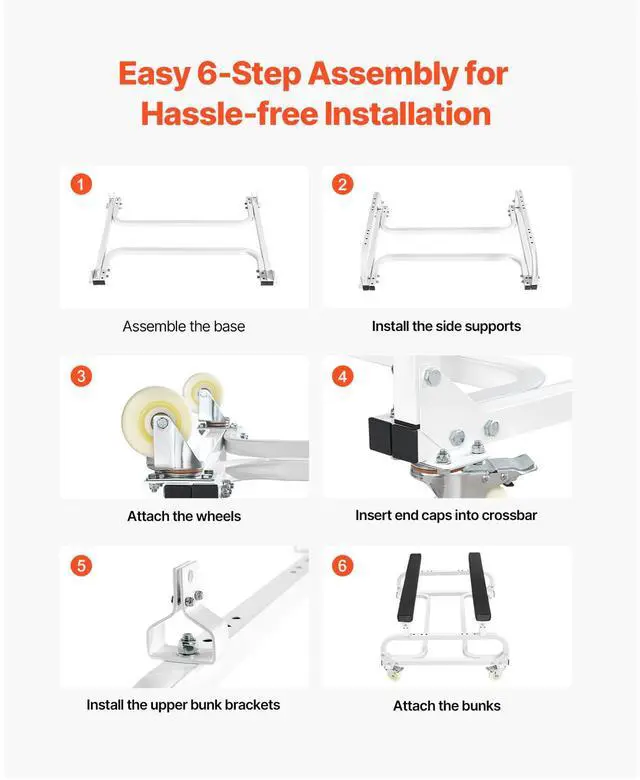 Easy 6-Step Assembly for Hassle-free Installation

1

Assemble the base

2

Install the side supports

3

Attach the wheels

4

Insert end caps into crossbar

5

Install the upper bunk brackets

6

Attach the bunks