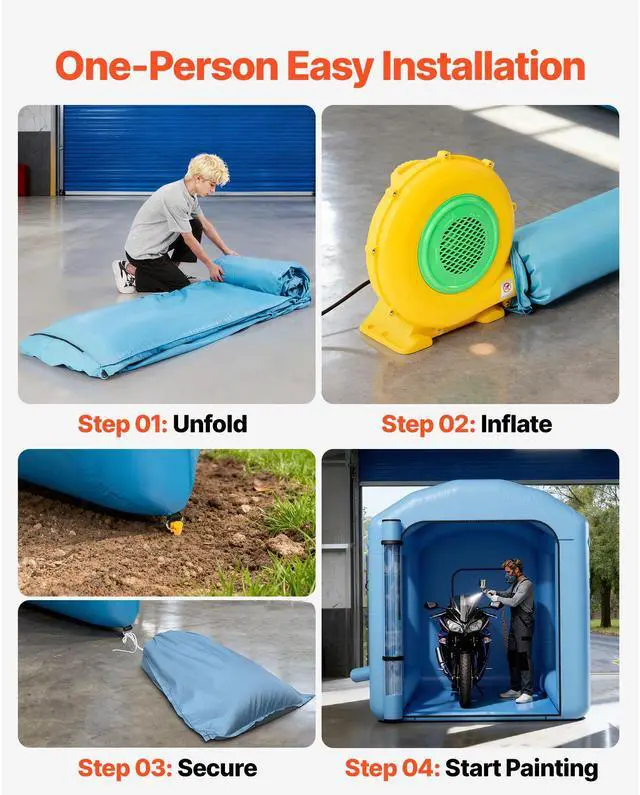 One-Person Easy Installation

Step 01: Unfold

Step 02: Inflate

Step 03: Secure

Step 04: Start Painting