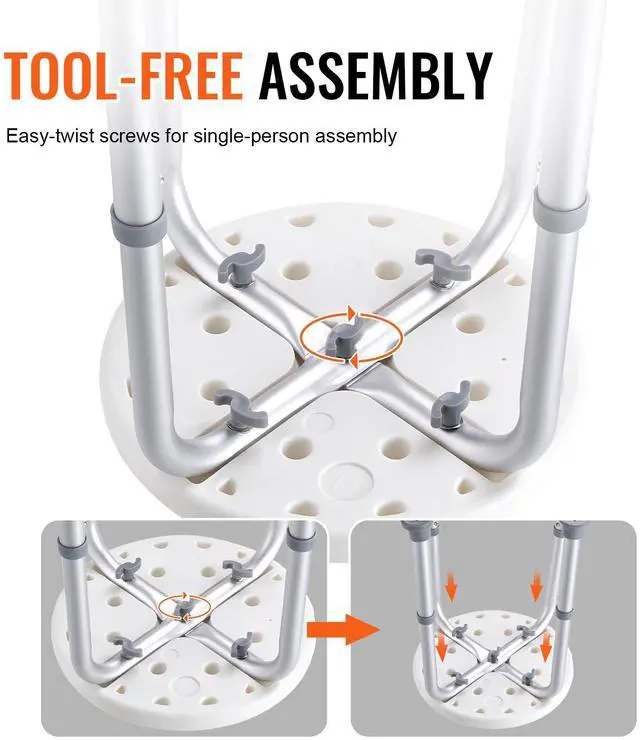 TOOL-FREE ASSEMBLY

Easy-twist screws for single-person assembly