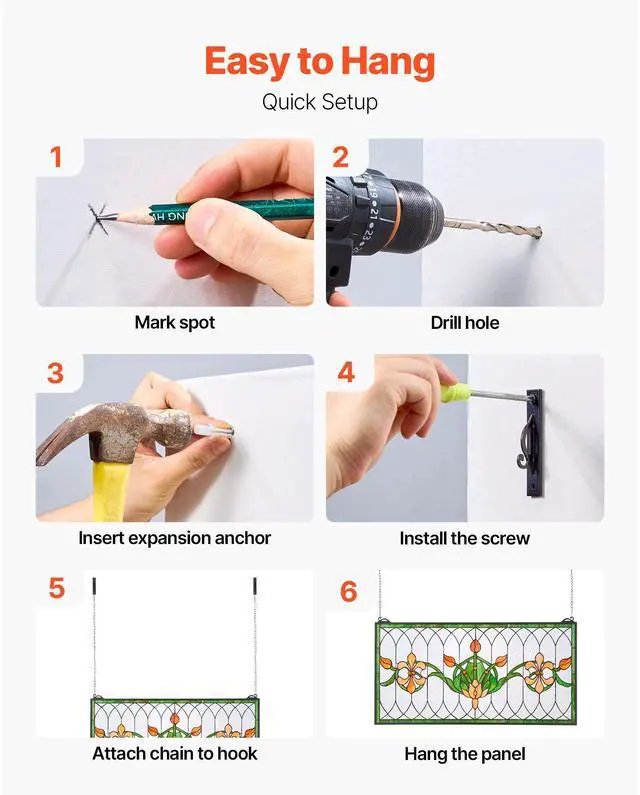 Easy to Hang

Quick Setup

1

Mark spot

2

Drill hole

3

Insert expansion anchor

4

Install the screw

5

Attach chain to hook

6

Hang the panel