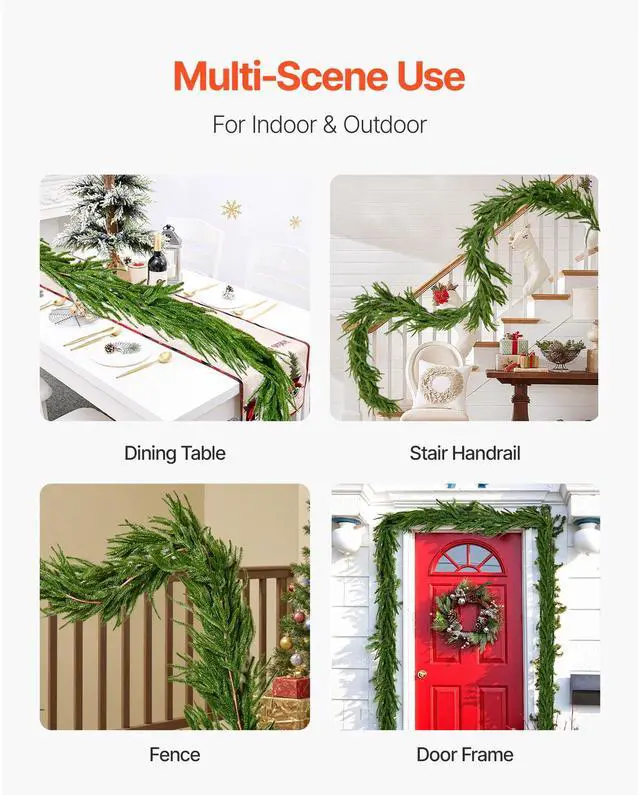 Multi-Scene Use

For Indoor & Outdoor

Dining Table

Stair Handrail

Fence

Door Frame