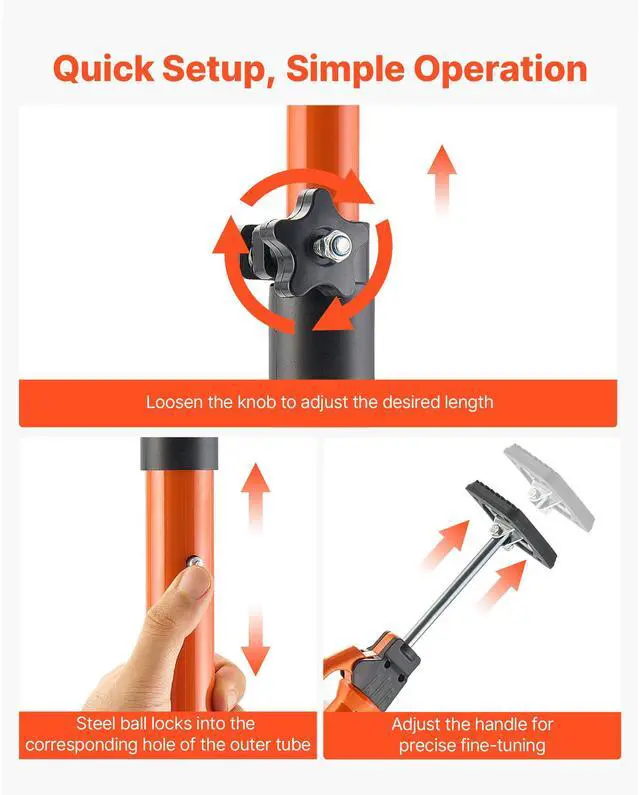 Quick Setup, Simple Operation

Loosen the knob to adjust the desired length

Steel ball locks into the corresponding hole of the outer tube

Adjust the handle for precise fine-tuning