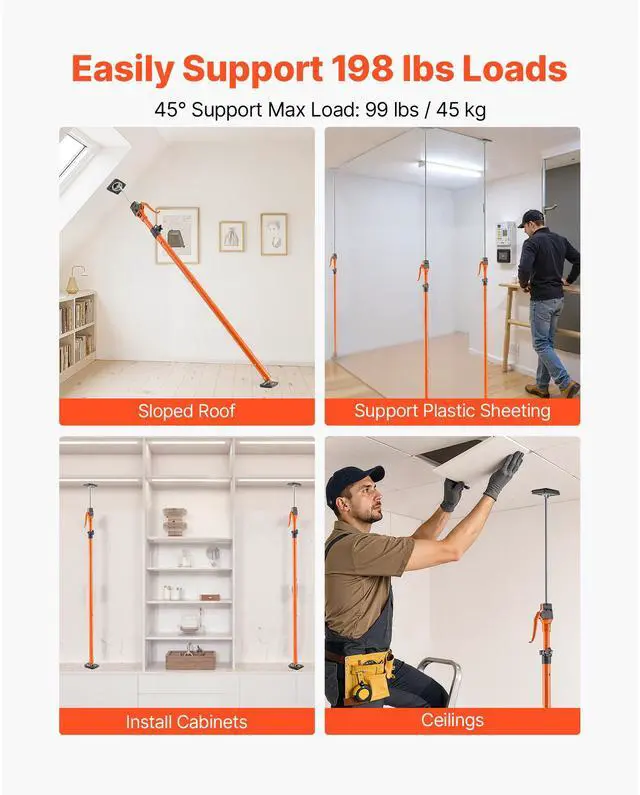 Easily Support 198 lbs Loads

45° Support Max Load: 99 lbs / 45 kg

Sloped Roof

Support Plastic Sheeting

Install Cabinets

Ceilings