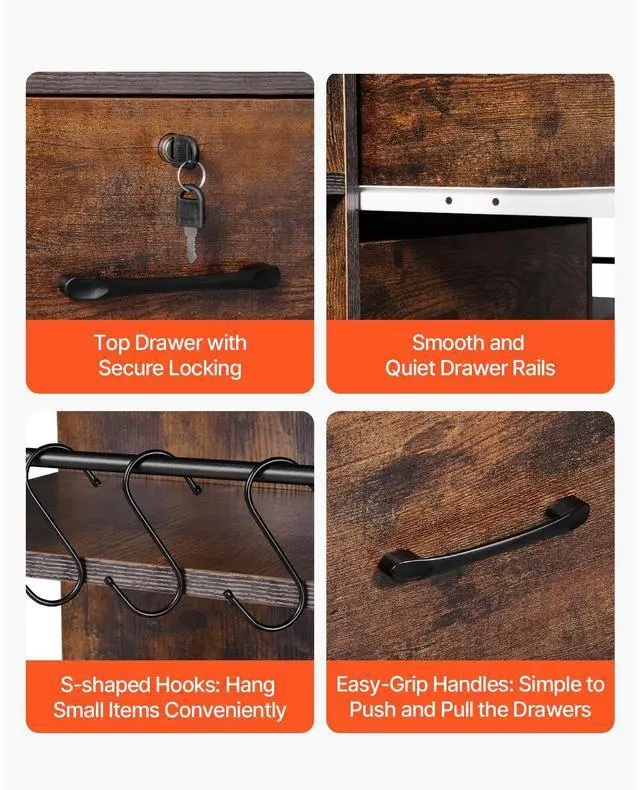 Top Drawer with Secure Locking

Smooth and Quiet Drawer Rails

S-shaped Hooks: Hang Small Items Conveniently

Easy-Grip Handles: Simple to Push and Pull the Drawers