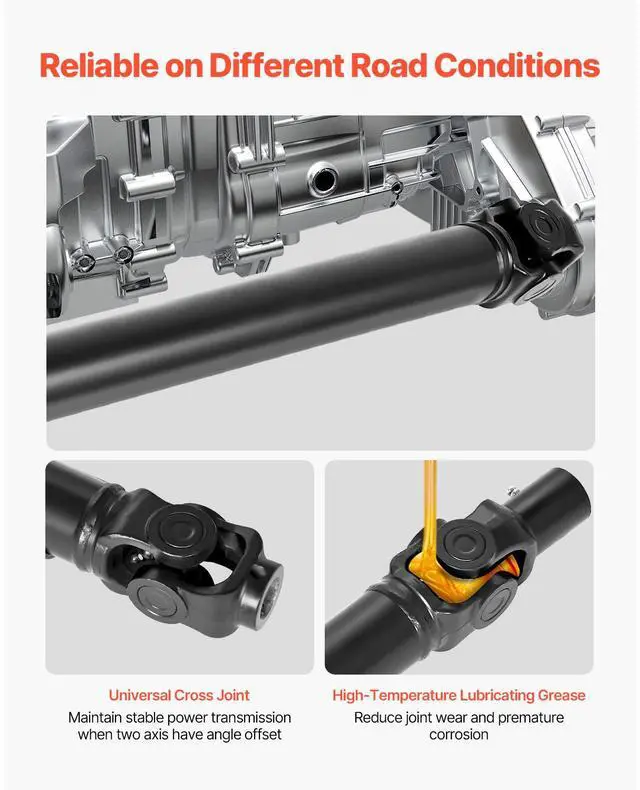 Reliable on Different Road Conditions

Universal Cross Joint
Maintain stable power transmission when two axis have angle offset

High-Temperature Lubricating Grease
Reduce joint wear and premature corrosion