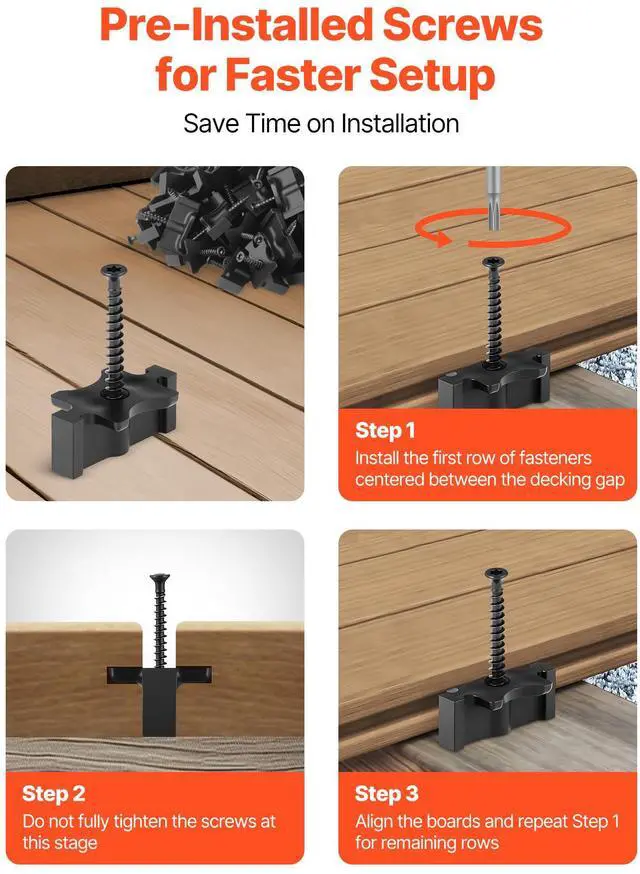 Pre-Installed Screws for Faster Setup

Save Time on Installation

Step 1
Install the first row of fasteners centered between the decking gap

Step 2
Do not fully tighten the screws at this stage

Step 3
Align the boards and repeat Step 1 for remaining rows