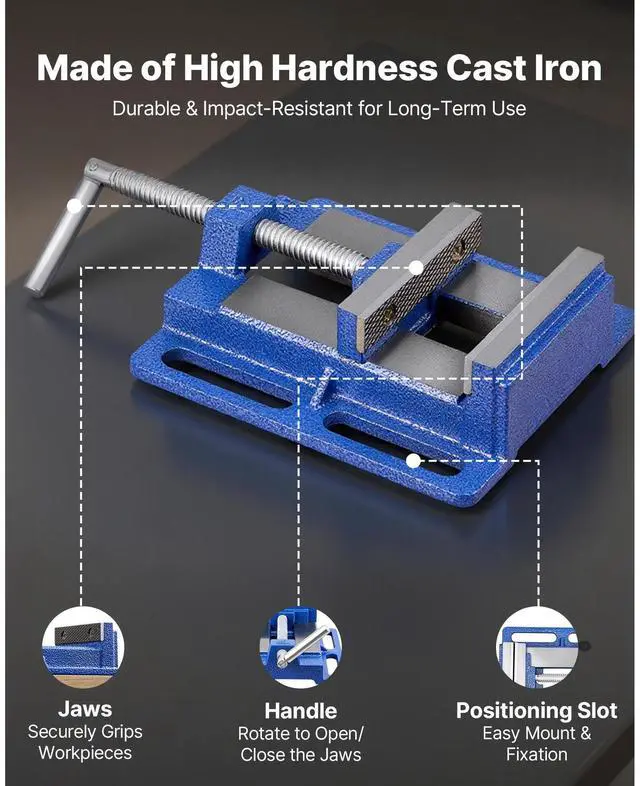 Made of High Hardness Cast Iron

Durable & Impact-Resistant for Long-Term Use

Jaws
Securely Grips Workpieces

Handle
Rotate to Open/ Close the Jaws

Positioning Slot
Easy Mount & Fixation