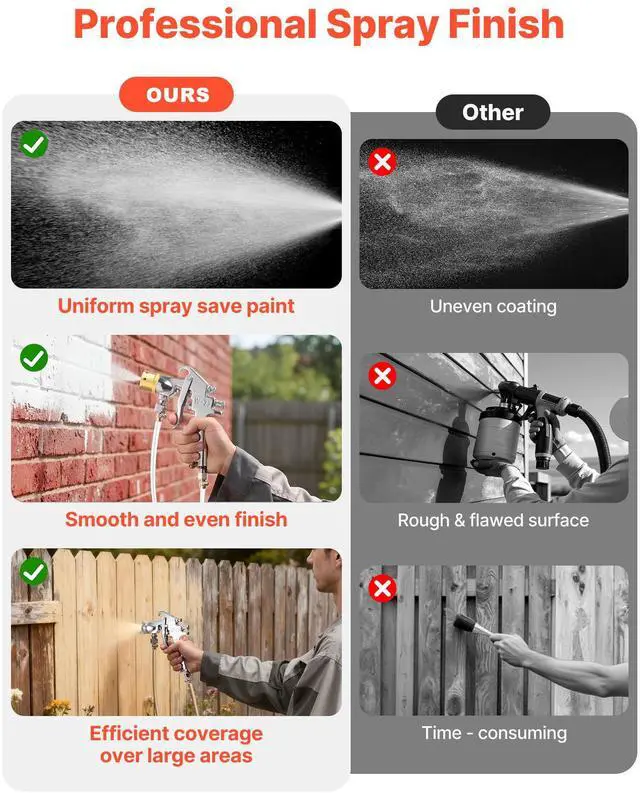 Professional Spray Finish

OURS

Uniform spray save paint

Smooth and even finish

Efficient coverage over large areas

Other

Uneven coating

Rough & flawed surface

Time - consuming