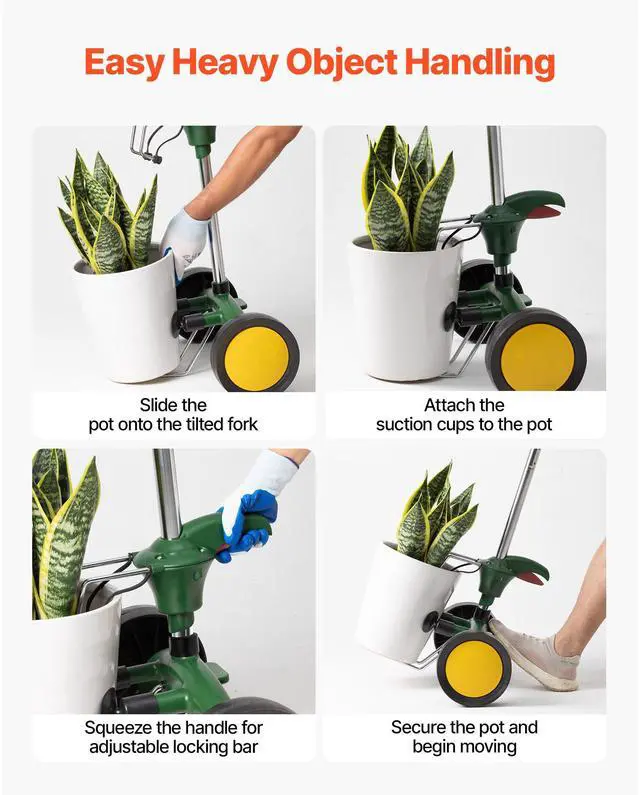 Easy Heavy Object Handling

Slide the pot onto the tilted fork

Attach the suction cups to the pot

Squeeze the handle for adjustable locking bar

Secure the pot and begin moving