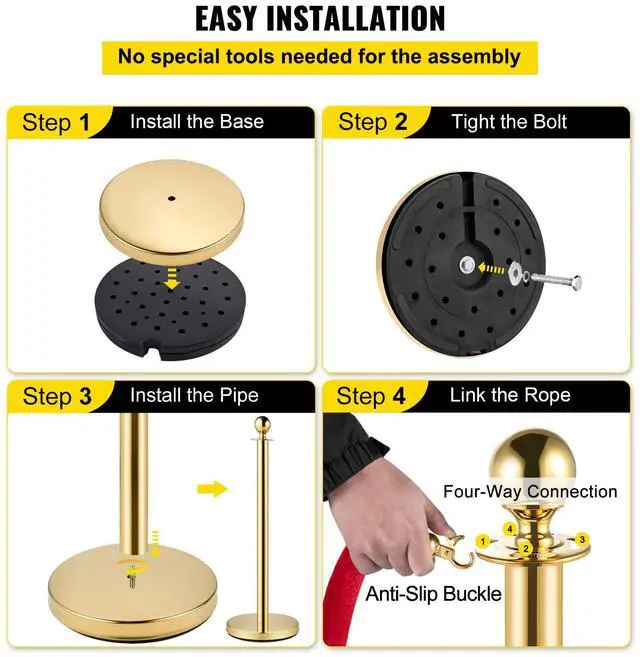 EASY INSTALLATION

No special tools needed for the assembly

Step 1 Install the Base

Step 2 Tight the Bolt

Step 3 Install the Pipe

Step 4 Link the Rope

Four-Way Connection

1 4 2 3

Anti-Slip Buckle