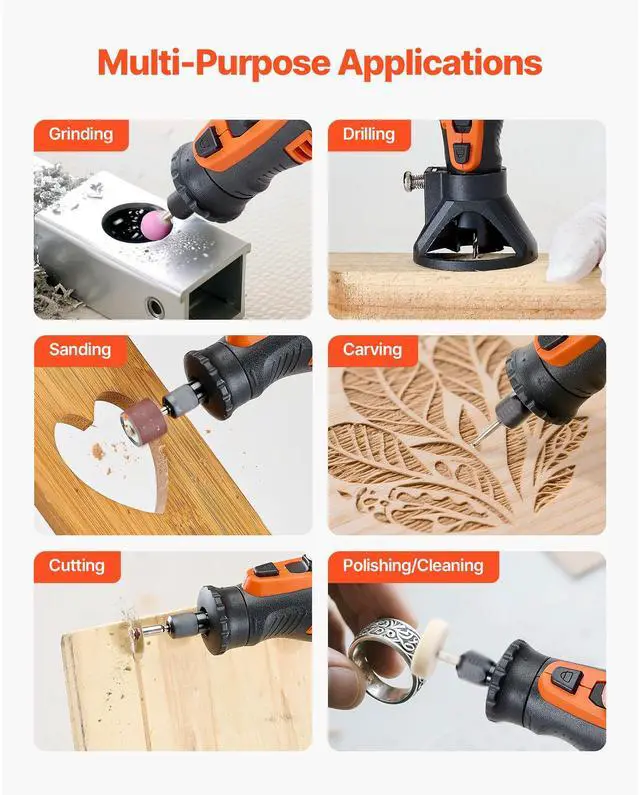 Multi-Purpose Applications

Grinding

Drilling

Sanding

Carving

Cutting

Polishing/Cleaning