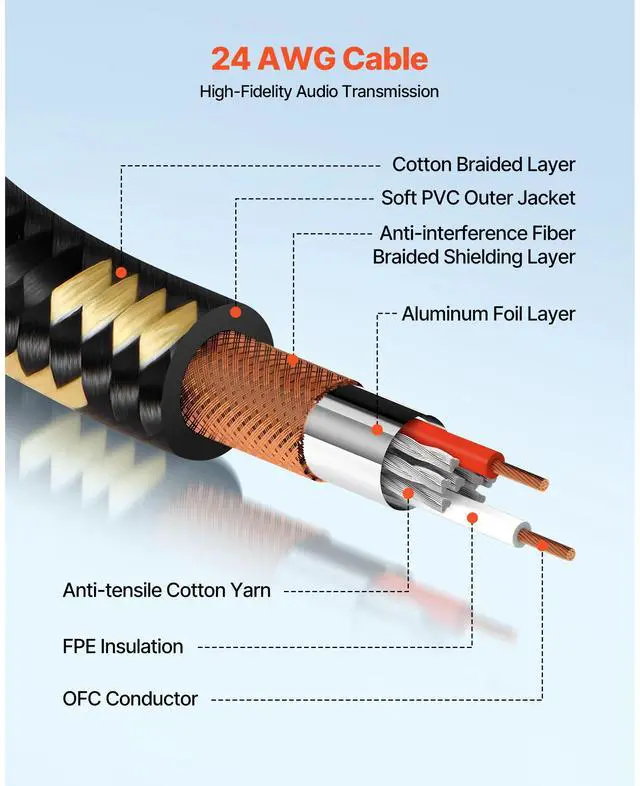 24 AWG Cable
High-Fidelity Audio Transmission

Cotton Braided Layer
Soft PVC Outer Jacket
Anti-interference Fiber Braided Shielding Layer
Aluminum Foil Layer

Anti-tensile Cotton Yarn
FPE Insulation
OFC Conductor