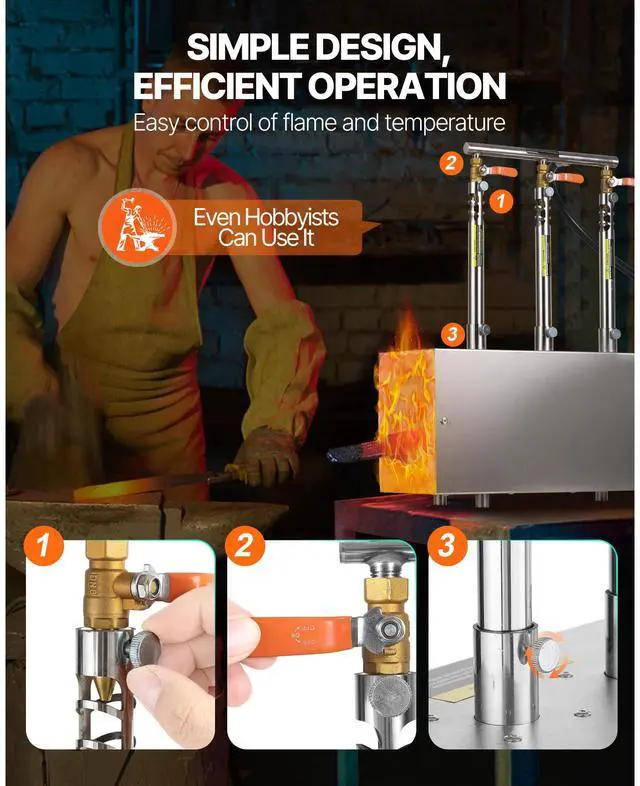 SIMPLE DESIGN, EFFICIENT OPERATION

Easy control of flame and temperature

Even Hobbyists Can Use It

2

1

3

1

2

3