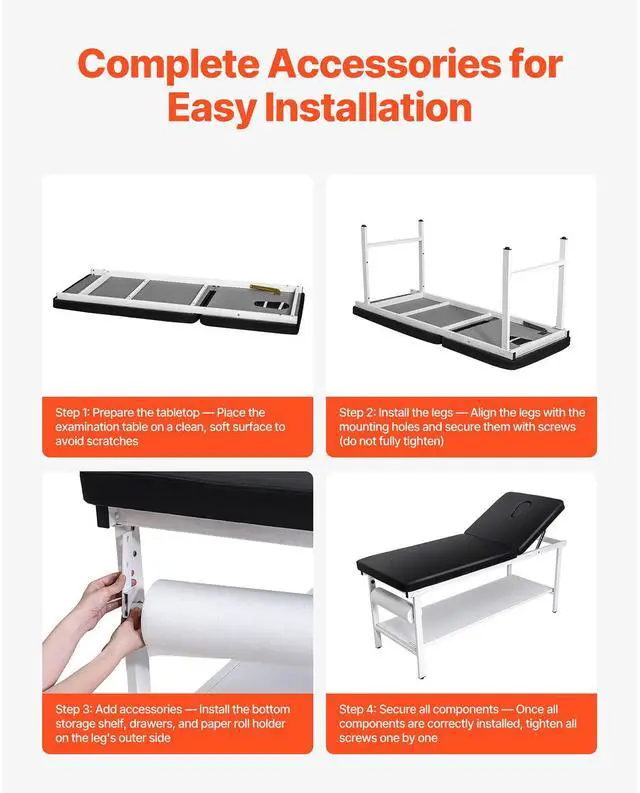 Complete Accessories for Easy Installation

Step 1: Prepare the tabletop — Place the examination table on a clean, soft surface to avoid scratches

Step 2: Install the legs — Align the legs with the mounting holes and secure them with screws (do not fully tighten)

Step 3: Add accessories — Install the bottom storage shelf, drawers, and paper roll holder on the leg's outer side

Step 4: Secure all components — Once all components are correctly installed, tighten all screws one by one