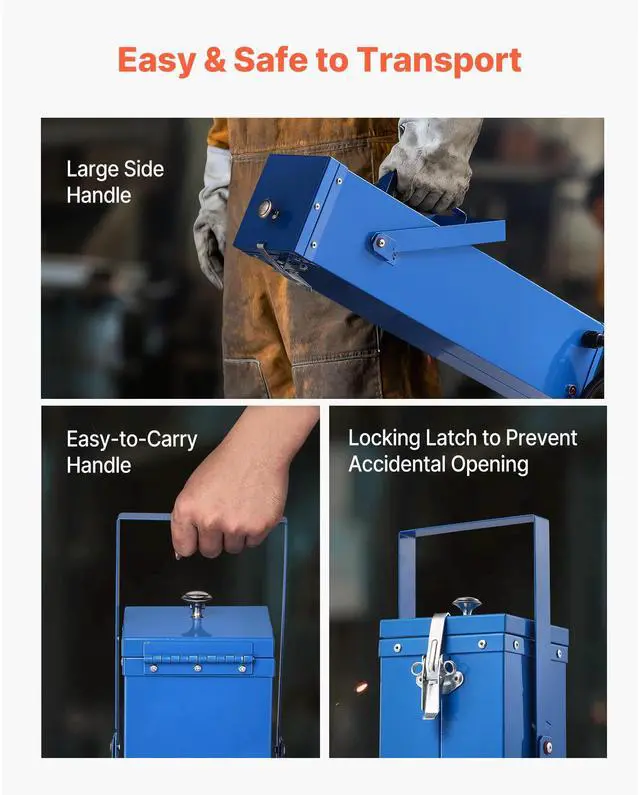 Easy & Safe to Transport

Large Side Handle

Easy-to-Carry Handle

Locking Latch to Prevent Accidental Opening