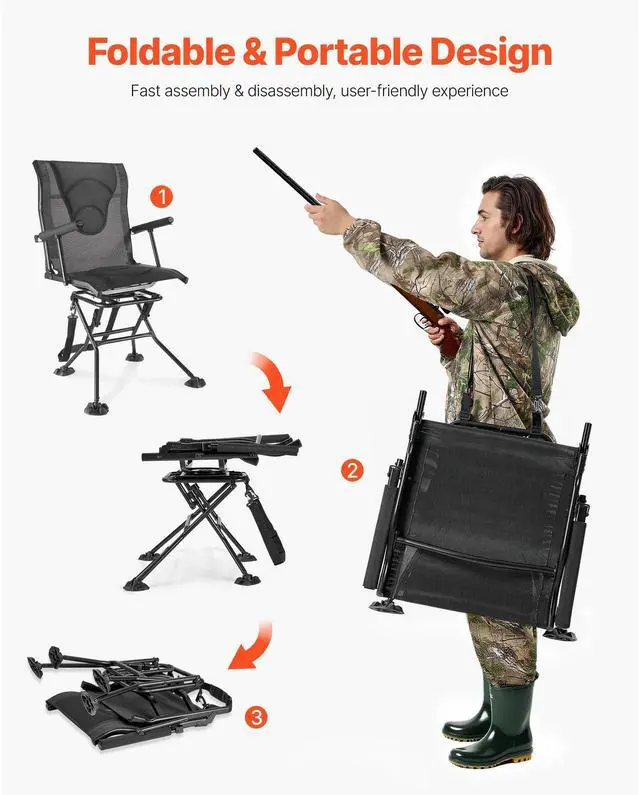 Foldable & Portable Design

Fast assembly & disassembly, user-friendly experience

1

2

3