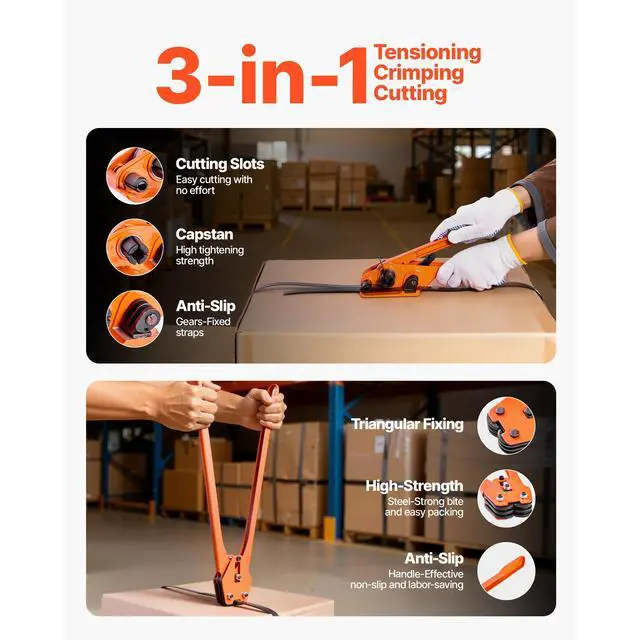 3-in-1 Tensioning Crimping Cutting

Cutting Slots
Easy cutting with no effort

Capstan
High tightening strength

Anti-Slip
Gears-Fixed straps

Triangular Fixing

High-Strength
Steel-Strong bite and easy packing

Anti-Slip
Handle-Effective non-slip and labor-saving