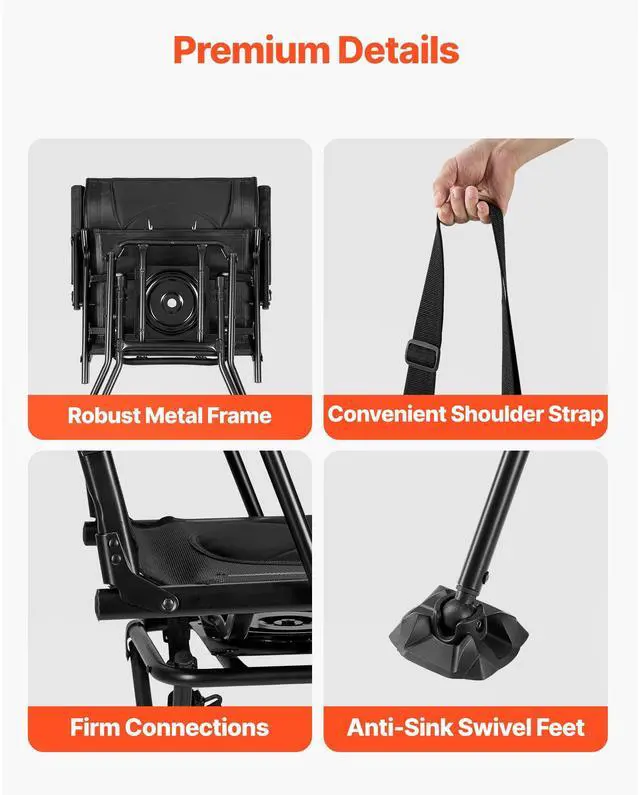 Premium Details

Robust Metal Frame

Convenient Shoulder Strap

Firm Connections

Anti-Sink Swivel Feet