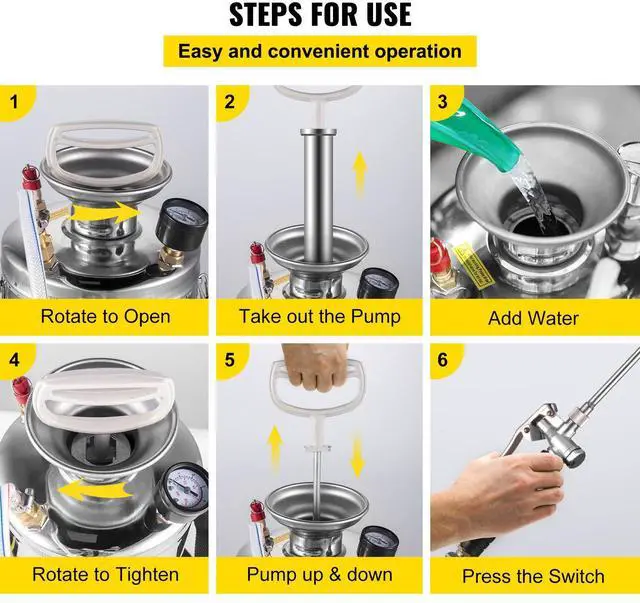 STEPS FOR USE

Easy and convenient operation

1

Rotate to Open

2

Take out the Pump

3

Add Water

4

Rotate to Tighten

5

Pump up & down

6

Press the Switch