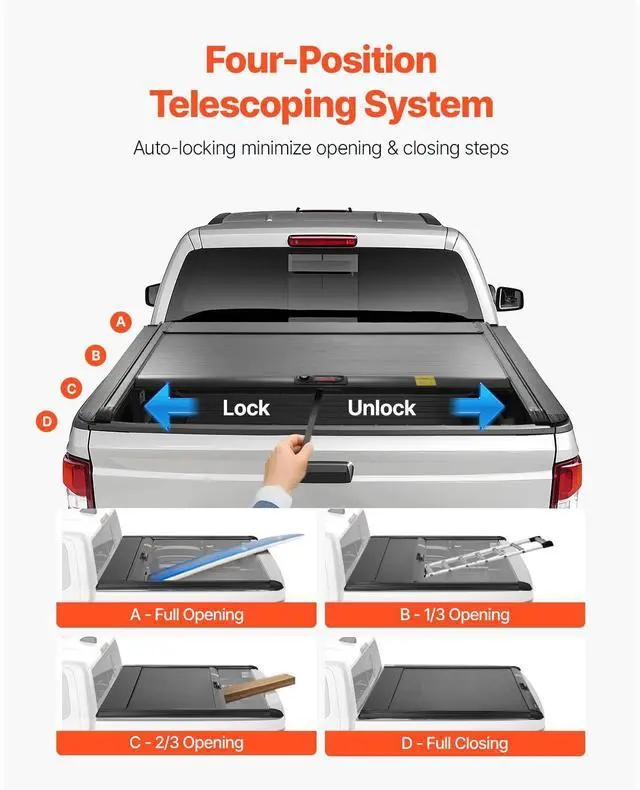 Four-Position Telescoping System

Auto-locking minimize opening & closing steps

A

B

C

D

Lock

Unlock

A - Full Opening

B - 1/3 Opening

C - 2/3 Opening

D - Full Closing