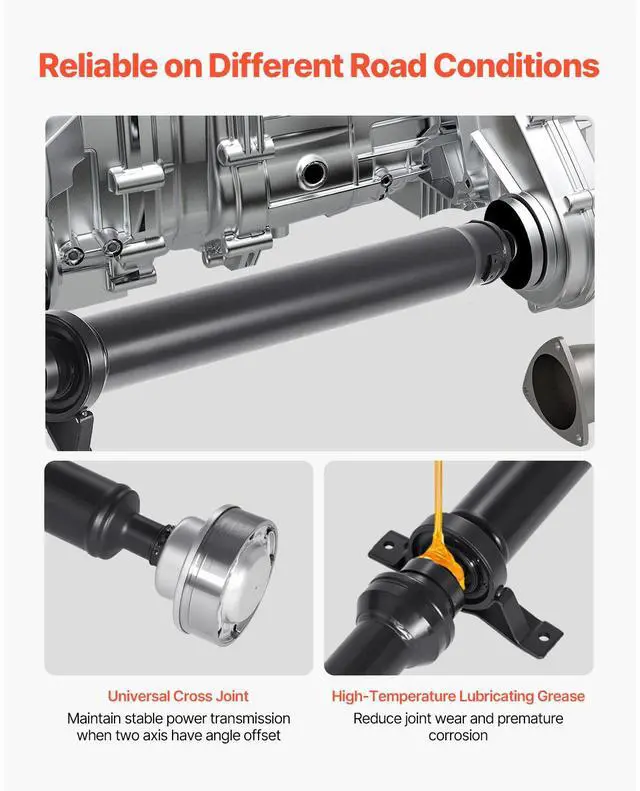 Reliable on Different Road Conditions

Universal Cross Joint
Maintain stable power transmission when two axis have angle offset

High-Temperature Lubricating Grease
Reduce joint wear and premature corrosion