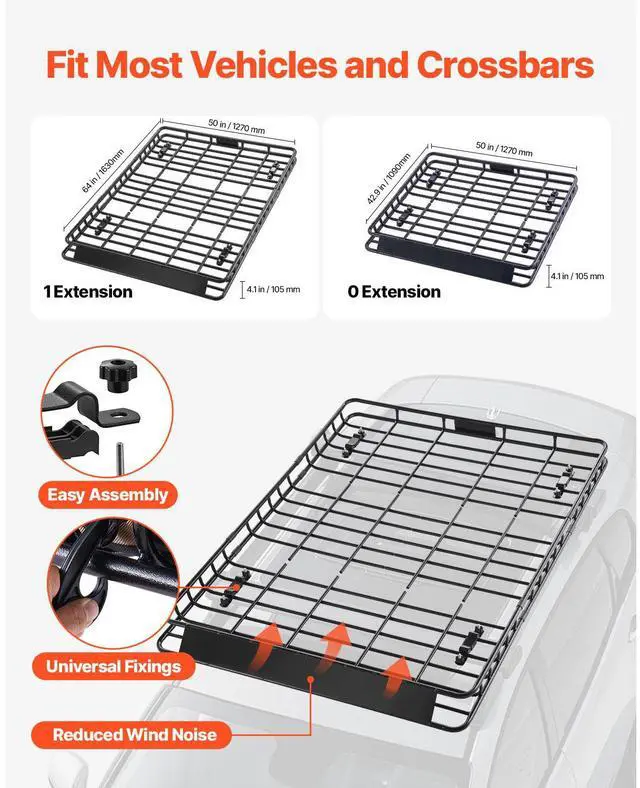 Fit Most Vehicles and Crossbars

50 in / 1270 mm

64 in / 1630mm

4.1 in / 105 mm

1 Extension

50 in / 1270 mm

42.9 in / 1090mm

4.1 in / 105 mm

0 Extension

Easy Assembly

Universal Fixings

Reduced Wind Noise