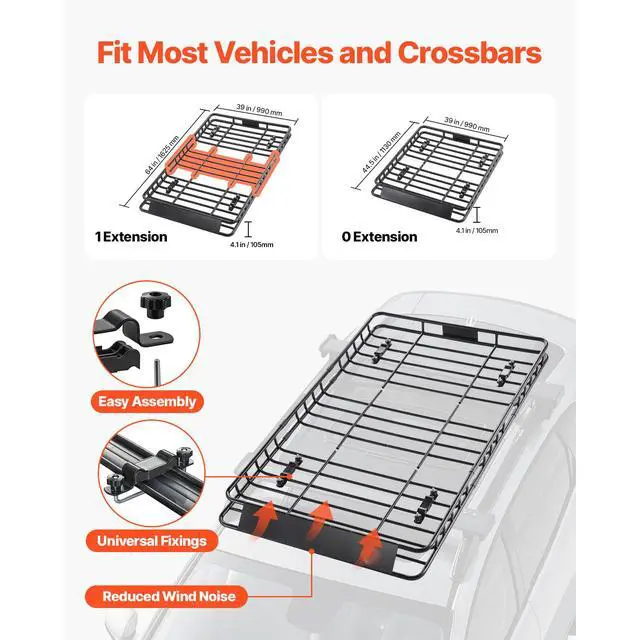 Fit Most Vehicles and Crossbars

39 in / 990 mm
64 in / 1625 mm
4.1 in / 105mm
1 Extension

39 in / 990 mm
44.5 in / 1130 mm
4.1 in / 105mm
0 Extension

Easy Assembly

Universal Fixings

Reduced Wind Noise