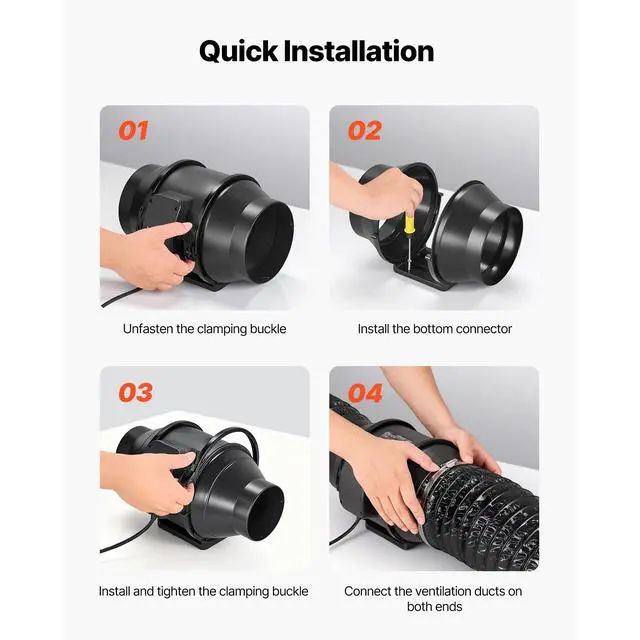 Quick Installation

01

Unfasten the clamping buckle

02

Install the bottom connector

03

Install and tighten the clamping buckle

04

Connect the ventilation ducts on both ends