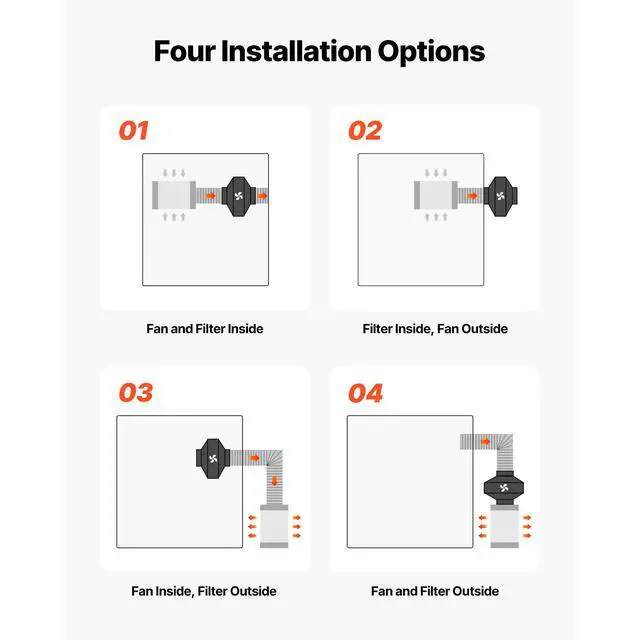 Four Installation Options

01

Fan and Filter Inside

02

Filter Inside, Fan Outside

03

Fan Inside, Filter Outside

04

Fan and Filter Outside