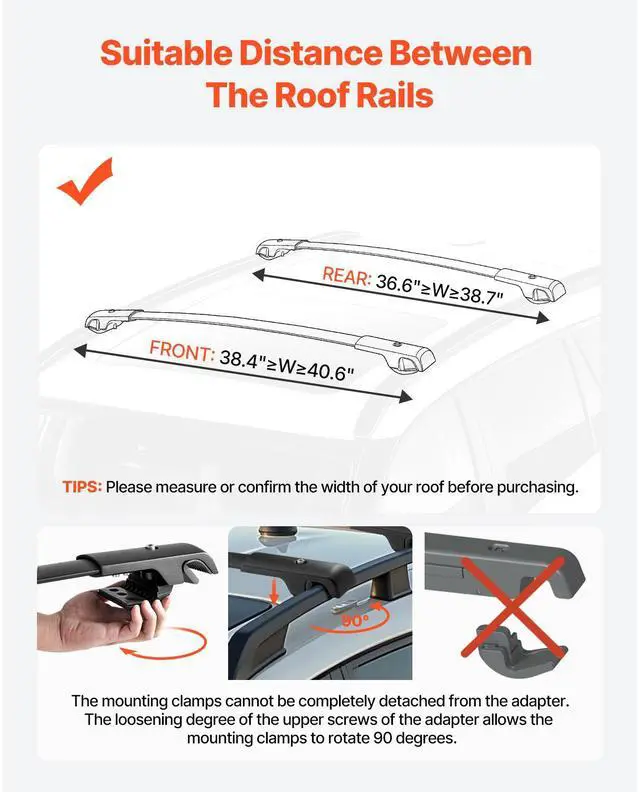 Suitable Distance Between The Roof Rails

REAR: 36.6"≥W≥38.7"

FRONT: 38.4"≥W≥40.6"

TIPS: Please measure or confirm the width of your roof before purchasing.

90°

The mounting clamps cannot be completely detached from the adapter. The loosening degree of the upper screws of the adapter allows the mounting clamps to rotate 90 degrees.