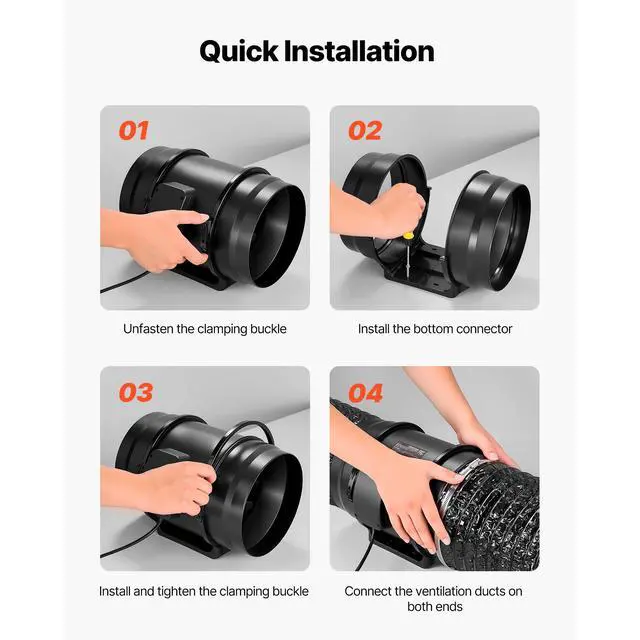 Quick Installation

01

Unfasten the clamping buckle

02

Install the bottom connector

03

Install and tighten the clamping buckle

04

Connect the ventilation ducts on both ends