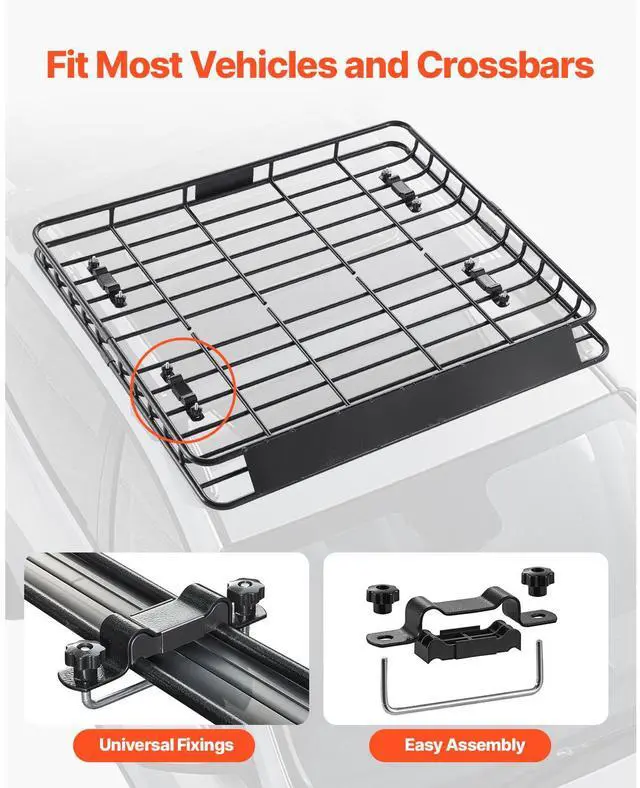 Fit Most Vehicles and Crossbars

Universal Fixings

Easy Assembly