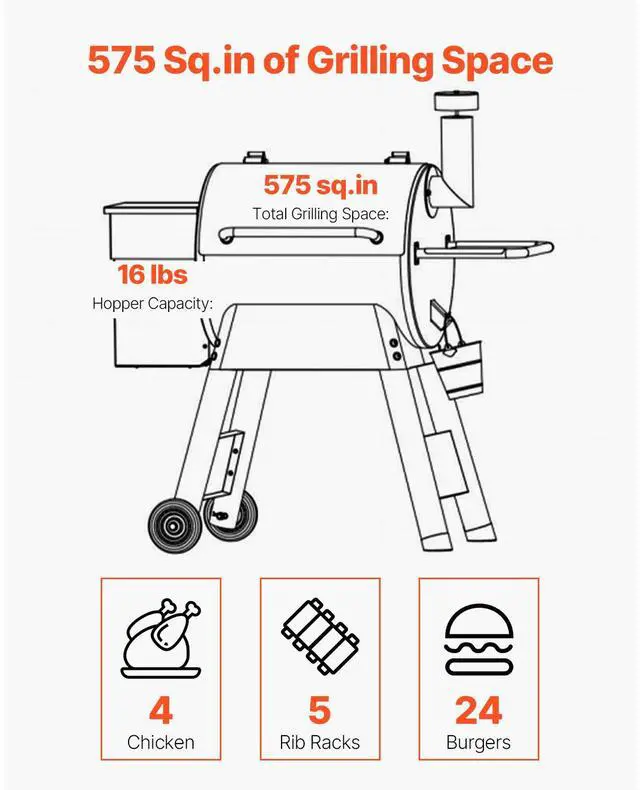 575 Sq.in of Grilling Space

575 sq.in
Total Grilling Space:

16 lbs
Hopper Capacity:

4
Chicken

5
Rib Racks

24
Burgers