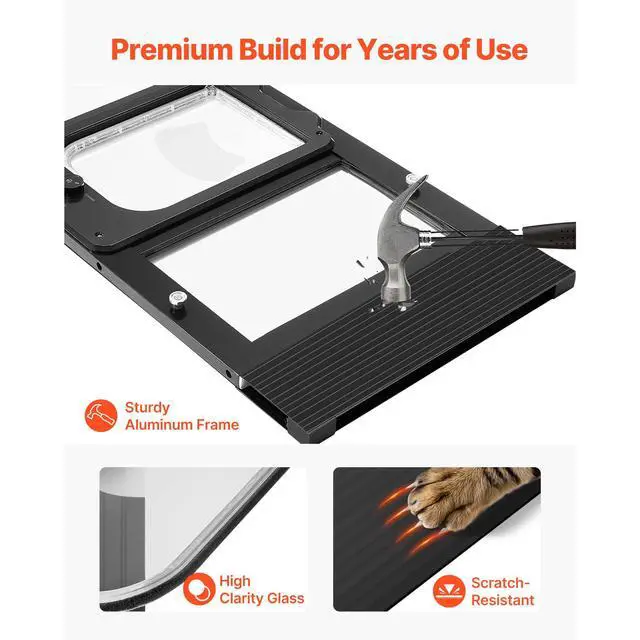 Premium Build for Years of Use

Sturdy Aluminum Frame

High Clarity Glass

Scratch-Resistant