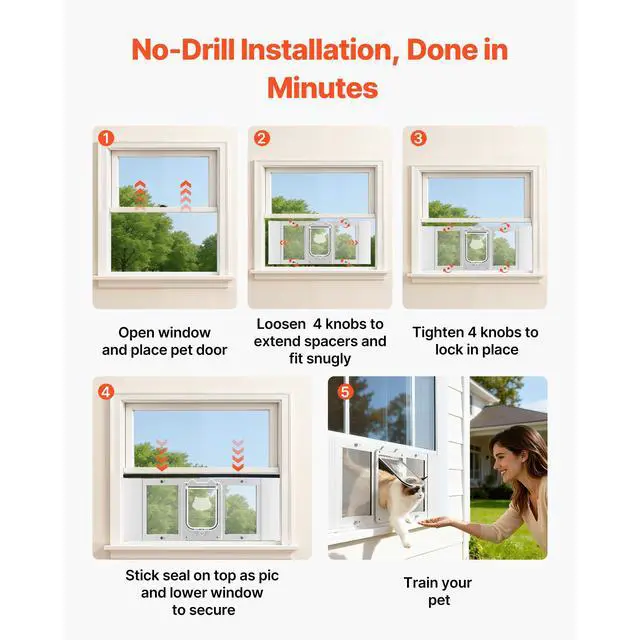 No-Drill Installation, Done in Minutes

1

Open window and place pet door

2

Loosen 4 knobs to extend spacers and fit snugly

3

Tighten 4 knobs to lock in place

4

Stick seal on top as pic and lower window to secure

5

Train your pet