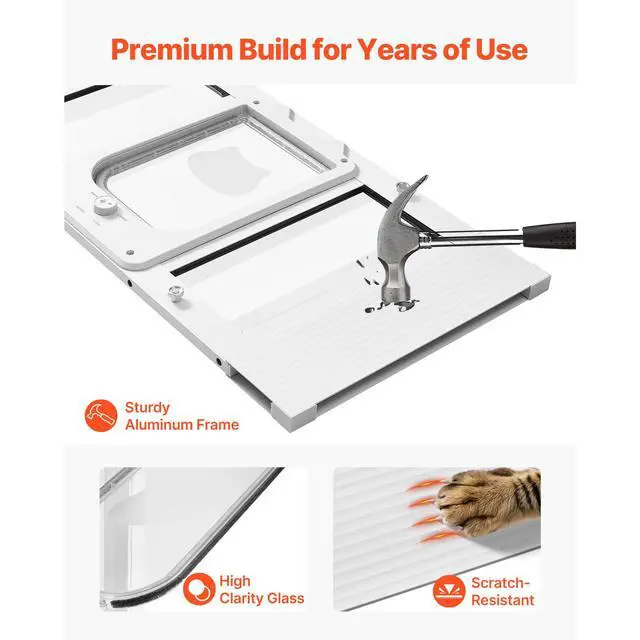 Premium Build for Years of Use

Sturdy Aluminum Frame

High Clarity Glass

Scratch-Resistant