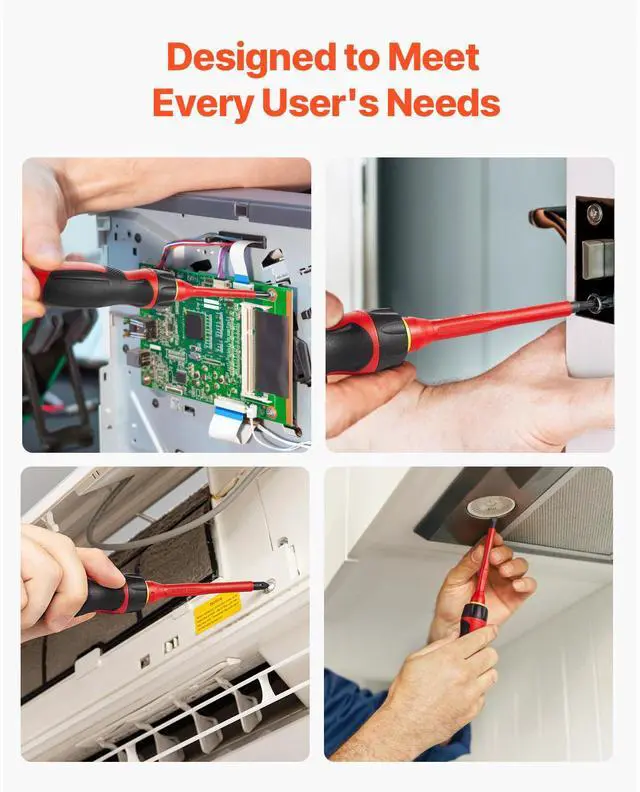 Designed to Meet Every User's Needs