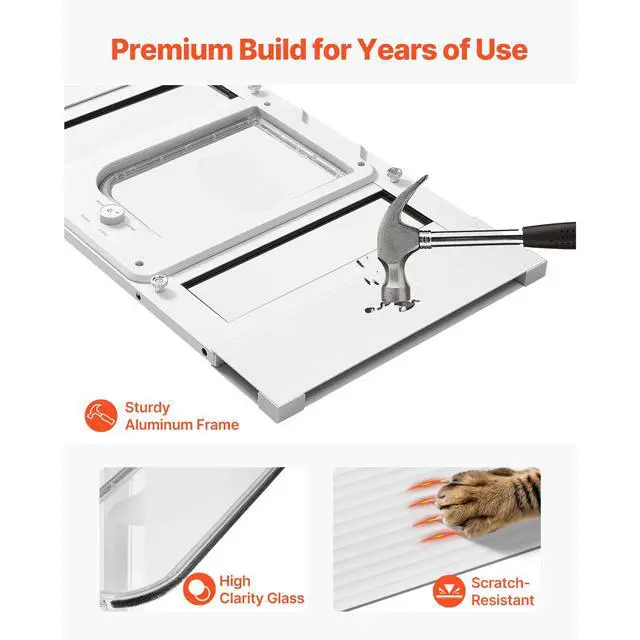 Premium Build for Years of Use

Sturdy Aluminum Frame

High Clarity Glass

Scratch-Resistant