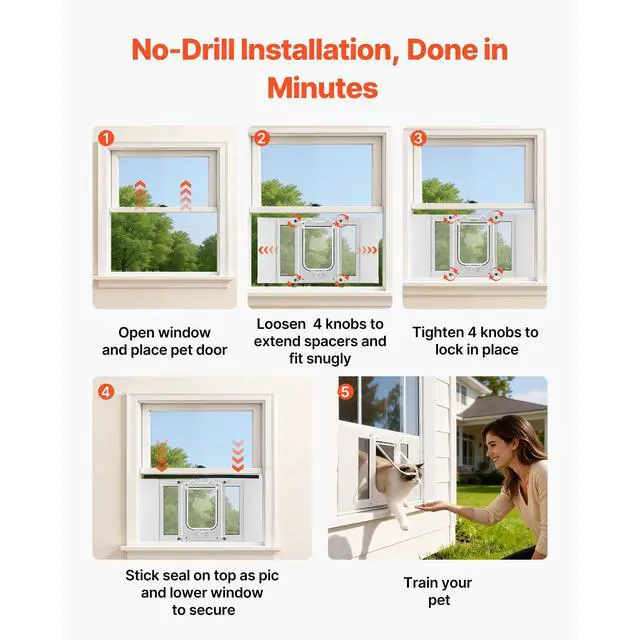 No-Drill Installation, Done in Minutes

1

Open window and place pet door

2

Loosen 4 knobs to extend spacers and fit snugly

3

Tighten 4 knobs to lock in place

4

Stick seal on top as pic and lower window to secure

5

Train your pet