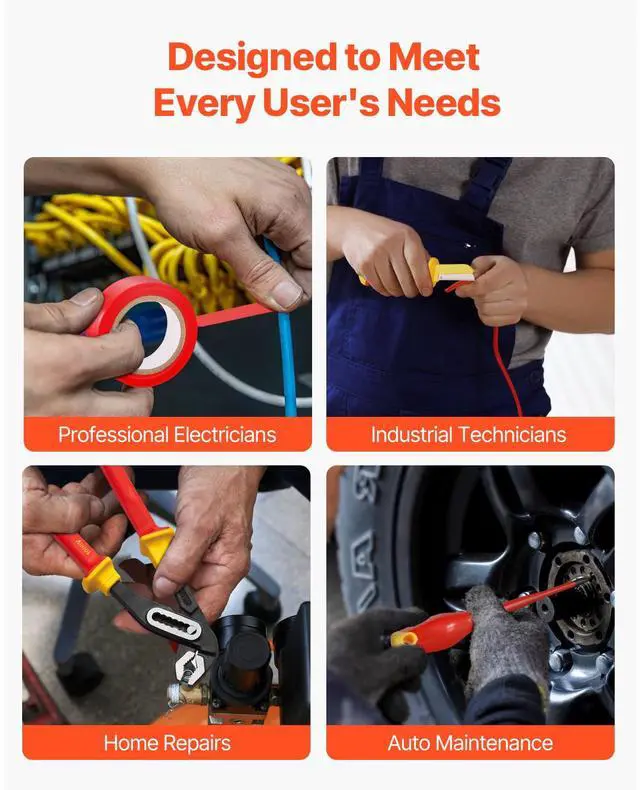 Designed to Meet Every User's Needs

Professional Electricians

Industrial Technicians

Home Repairs

Auto Maintenance