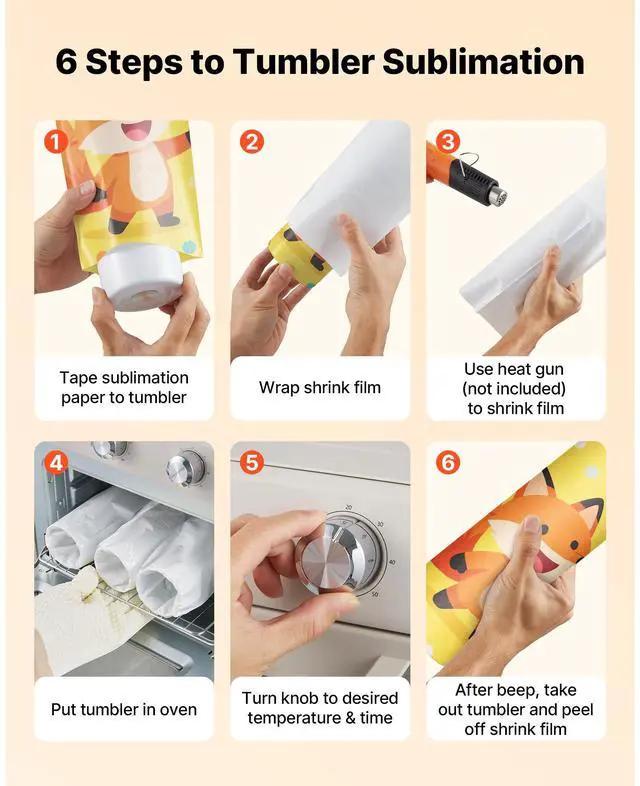 6 Steps to Tumbler Sublimation

1

Tape sublimation paper to tumbler

2

Wrap shrink film

3

Use heat gun (not included) to shrink film

4

Put tumbler in oven

5

20
30
40
50

Turn knob to desired temperature & time

6

After beep, take out tumbler and peel off shrink film