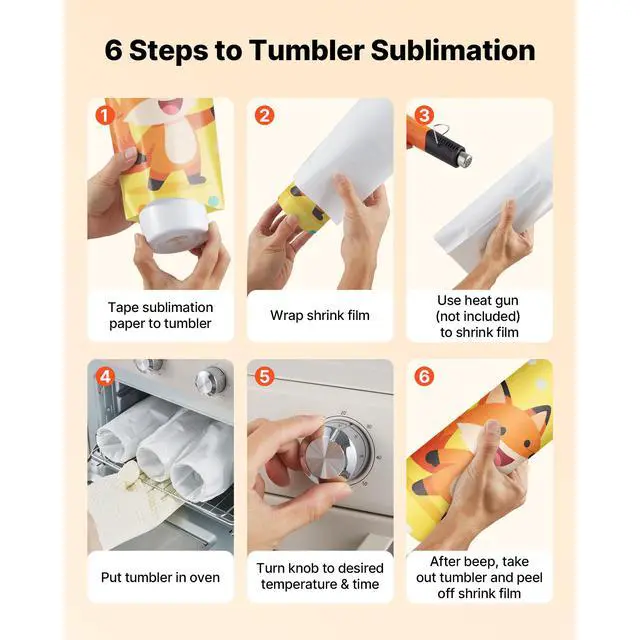 6 Steps to Tumbler Sublimation

1
Tape sublimation paper to tumbler

2
Wrap shrink film

3
Use heat gun (not included) to shrink film

4
Put tumbler in oven

5
Turn knob to desired temperature & time

6
After beep, take out tumbler and peel off shrink film