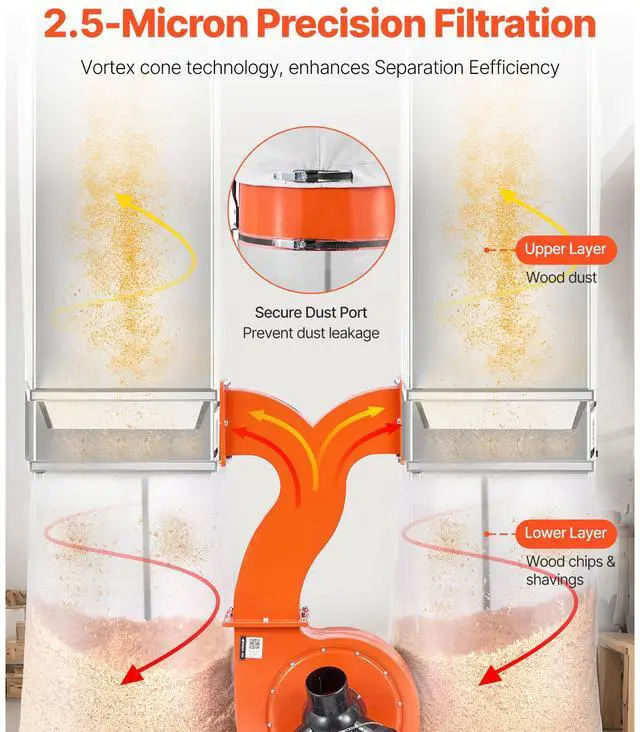 2.5-Micron Precision Filtration

Vortex cone technology, enhances Separation Eefficiency

Secure Dust Port
Prevent dust leakage

Upper Layer
Wood dust

Lower Layer
Wood chips & shavings