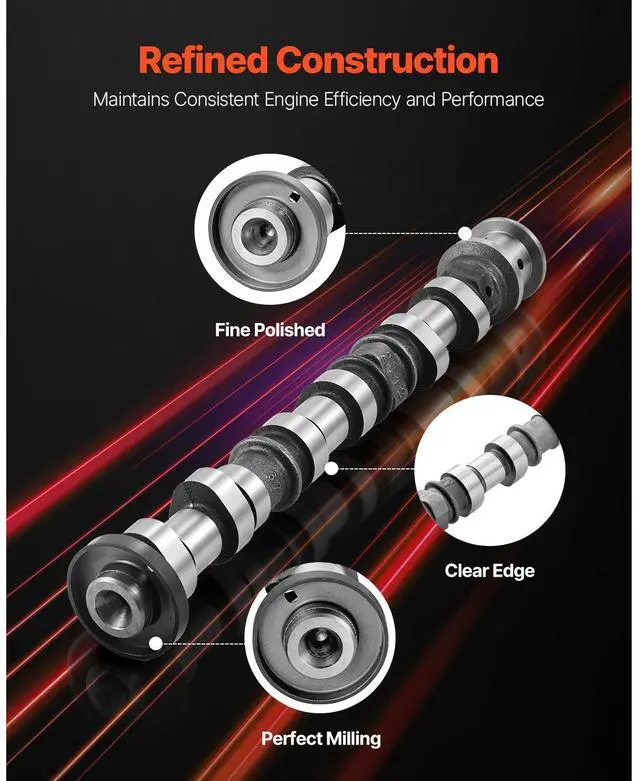 Refined Construction

Maintains Consistent Engine Efficiency and Performance

Fine Polished

Clear Edge

Perfect Milling