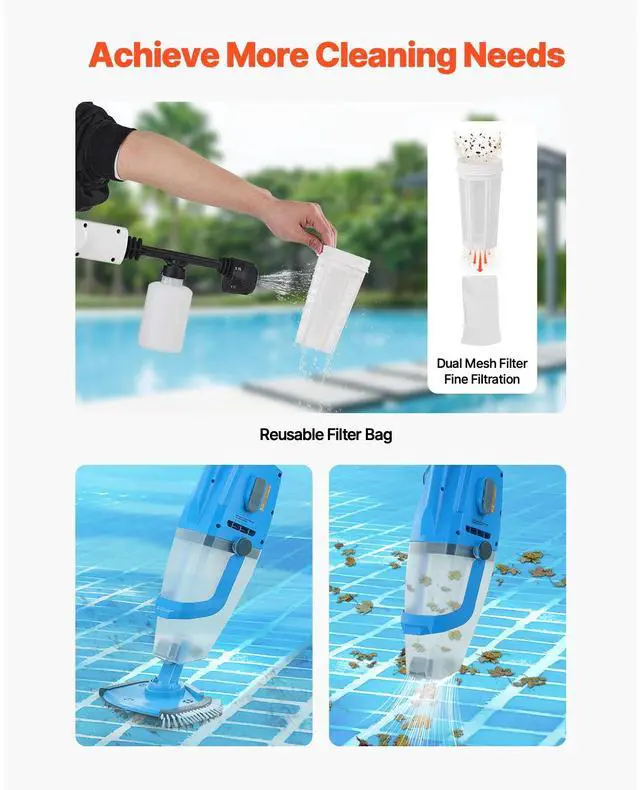 Achieve More Cleaning Needs

Dual Mesh Filter
Fine Filtration

Reusable Filter Bag