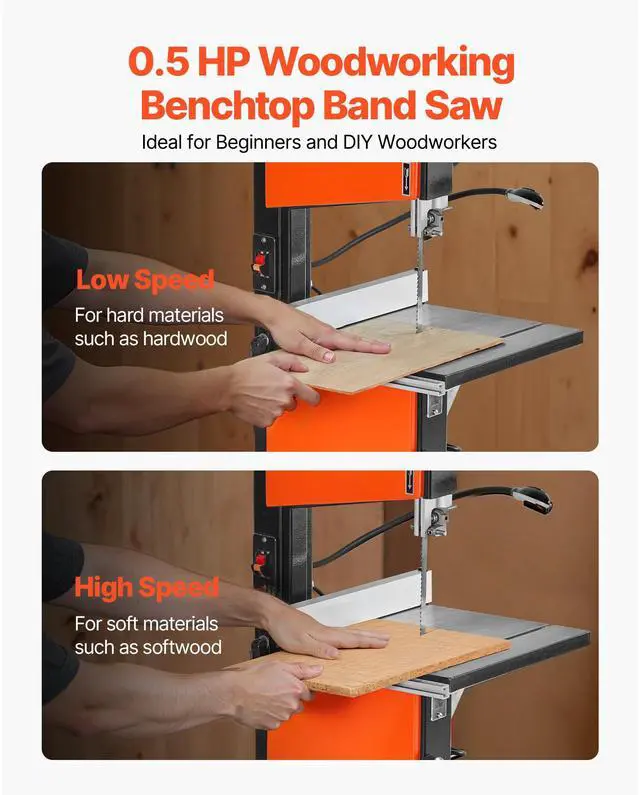 0.5 HP Woodworking Benchtop Band Saw

Ideal for Beginners and DIY Woodworkers

Low Speed

For hard materials such as hardwood

High Speed

For soft materials such as softwood