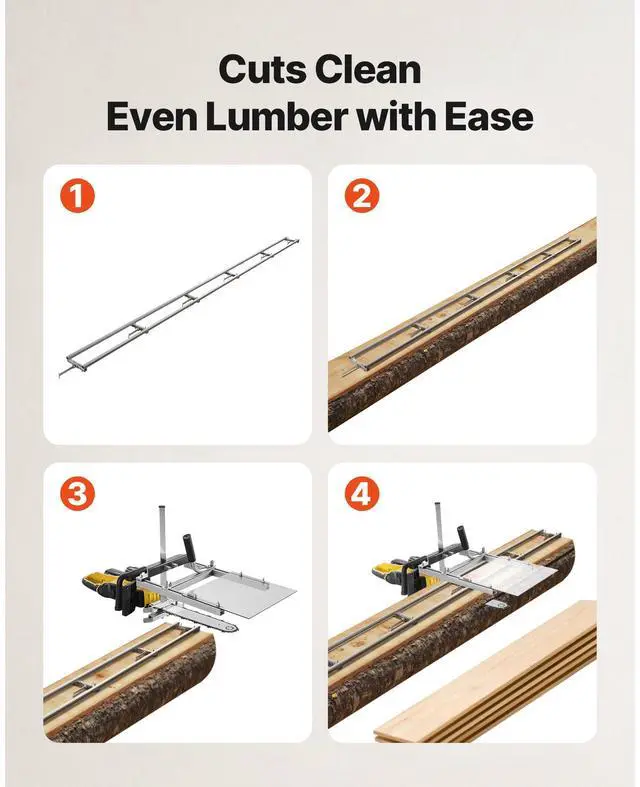 Cuts Clean
Even Lumber with Ease

1

2

3

4